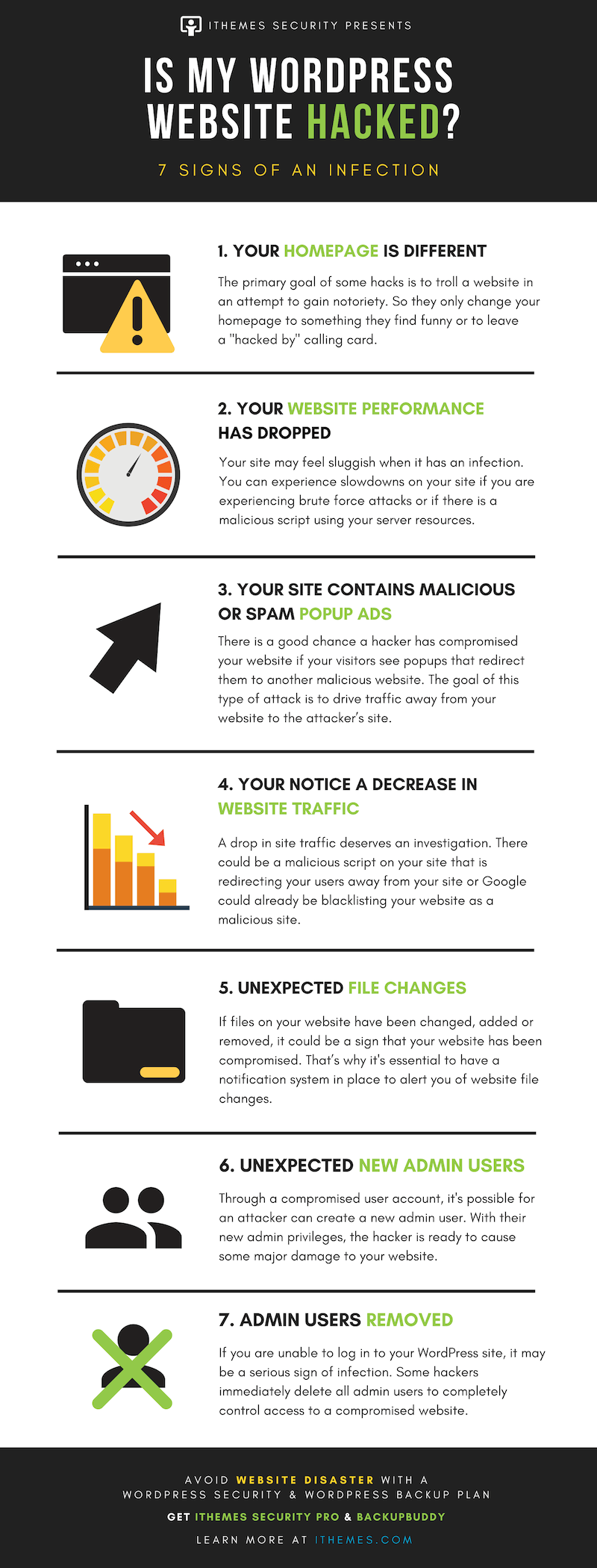 ITHEMES SECURITY PRESENTS

IS MY WORDPRESS WEBSITE HACKED?

7 SIGNS OF AN INFECTION

1. YOUR HOMEPAGE IS DIFFERENT

The primary goal of some hacks is to troll a website in an attempt to gain notoriety. So they only change your homepage to something they find funny or to leave a "hacked by" calling card.

2. YOUR WEBSITE PERFORMANCE HAS DROPPED

Your site may feel sluggish when it has an infection. You can experience slowdowns on your site if you are experiencing brute force attacks or if there is a malicious script using your server resources.

3. YOUR SITE CONTAINS MALICIOUS OR SPAM POPUP ADS

There is a good chance a hacker has compromised your website if your visitors see popups that redirect them to another malicious website. The goal of this type of attack is to drive traffic away from your website to the attacker's site.

4. YOUR NOTICE A DECREASE IN WEBSITE TRAFFIC

A drop in site traffic deserves an investigation. There could be a malicious script on your site that is redirecting your users away from your site or Google could already be blacklisting your website as a malicious site.

5. UNEXPECTED FILE CHANGES

If files on your website have been changed, added or removed, it could be a sign that your website has been compromised. That's why it's essential to have a notification system in place to alert you of website file changes.

6. UNEXPECTED NEW ADMIN USERS

Through a compromised user account, it's possible for an attacker can create a new admin user. With their new admin privileges, the hacker is ready to cause some major damage to your website.

7. ADMIN USERS REMOVED

If you are unable to log in to your WordPress site, it may be a serious sign of infection. Some hackers immediately delete all admin users to completely control access to a compromised website.

AVOID WEBSITE DISASTER WITH A WORDPRESS SECURITY & WORDPRESS BACKUP PLAN

GET ITHEMES SECURITY PRO & BACKUPBUDDY

LEARN MORE AT ITHEMES.COM